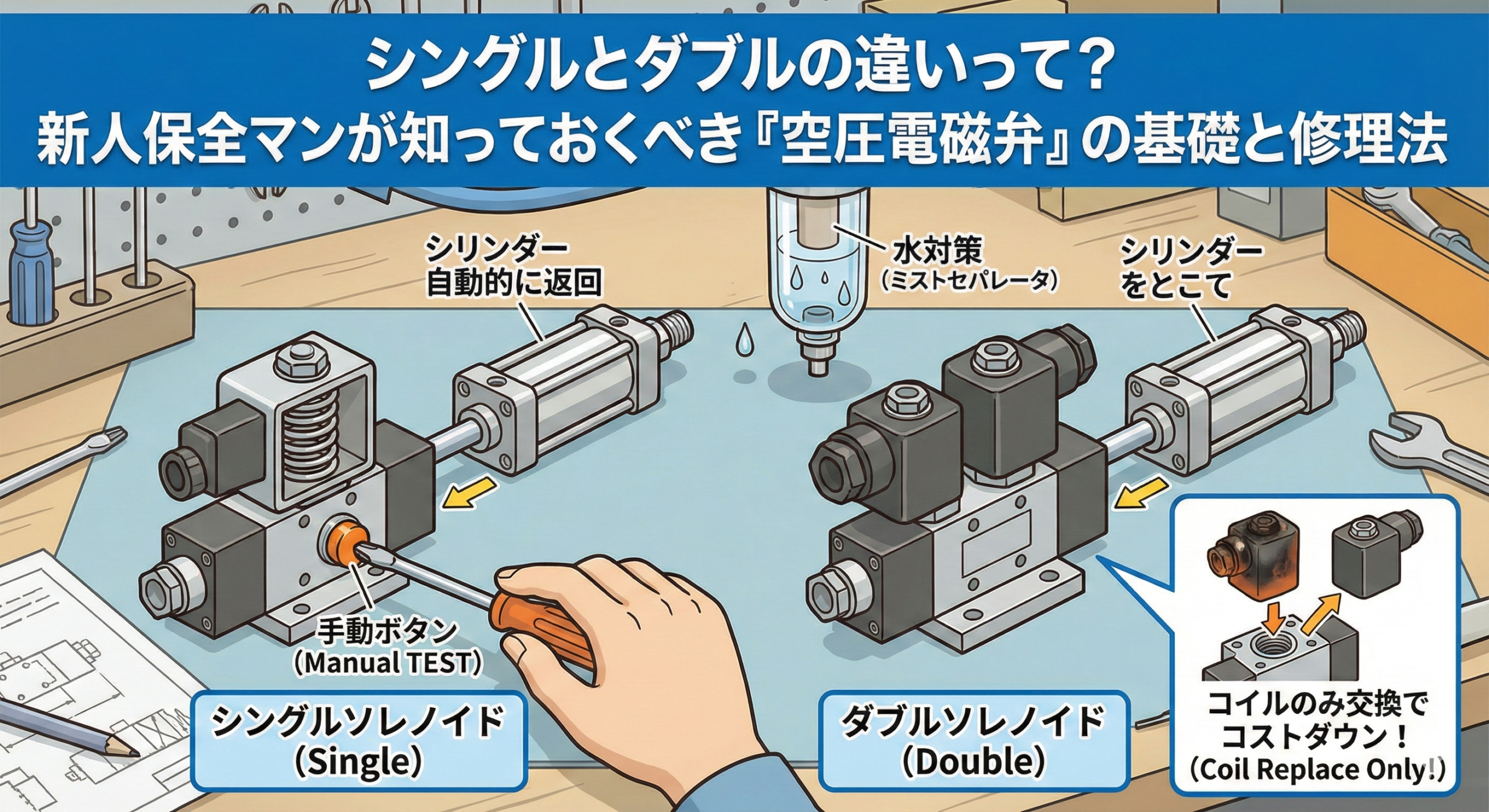 シングルとダブルの違いって？
新人保全マンが知っておくべき『空圧電磁弁』の基礎と修理法

シリンダー
自動的に返回

水対策
（ミストセパレータ）

シリンダー
をとこて

手動ボタン
（Manual TEST）

シングルソレノイド
（Single）

ダブルソレノイド
（Double）

コイルのみ交換で
コストダウン！
（Coil Replace Only!）